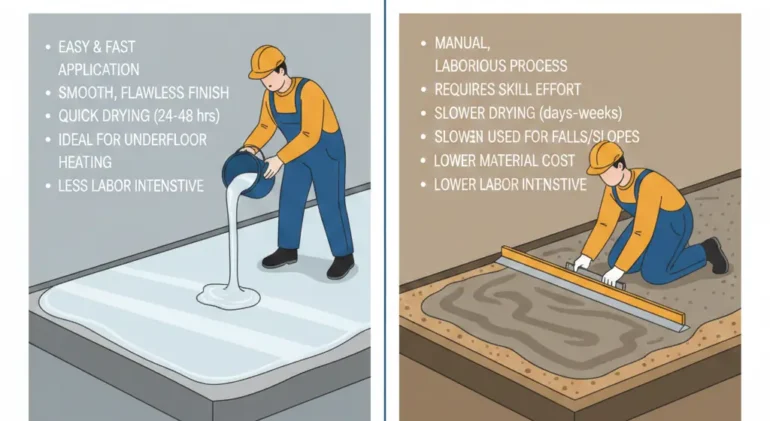 • EASY & FAST APPLICATION
• SMOOTH, FLAWLESS FINISH
• QUICK DRYING (24-48 hrs)
• IDEAL FOR UNDERFLOOR HEATING
• LESS LABOR INTENSIVE

• MANUAL, LABORIOUS PROCESS
• REQUIRES SKILL EFFORT
• SLOWER DRYING (days-weeks)
• SLOWEN USED FOR FALLS/SLOPES
• LOWER MATERIAL COST
• LOWER LABOR INTNSTIVE